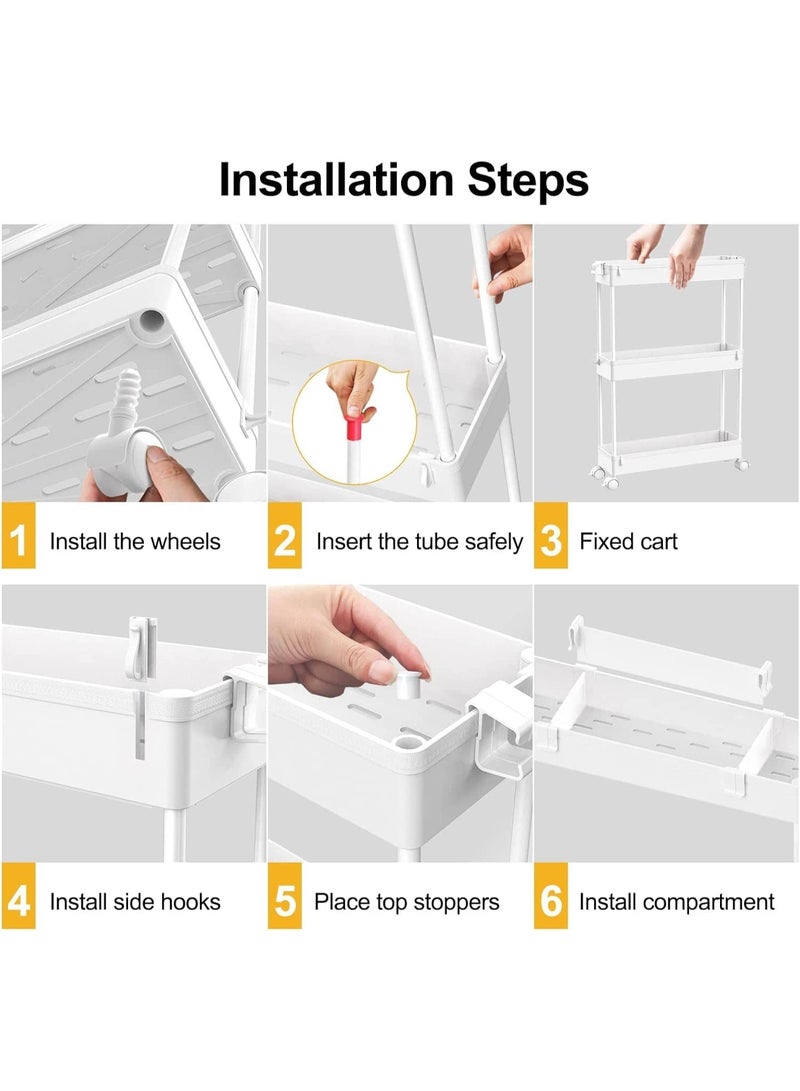 Installation Steps

1 Install the wheels

2 Insert the tube safely

3 Fixed cart

4 Install side hooks

5 Place top stoppers

6 Install compartment